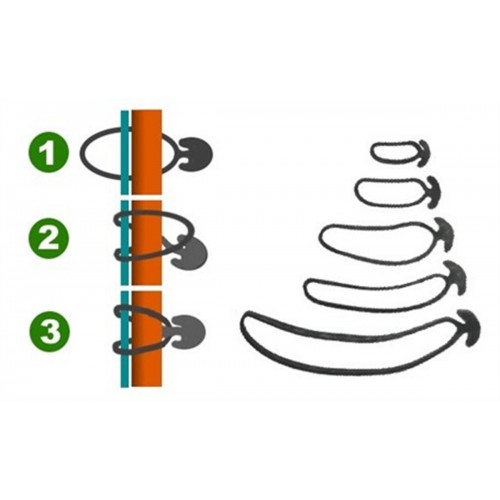 1

2

3